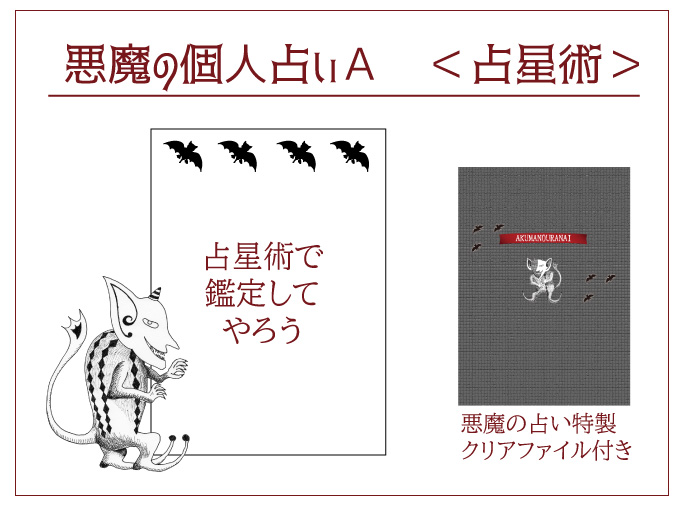 悪魔の個人占いA　＜占星術＞

占星術で
鑑定して
やろう

AKUMANOURANAI

悪魔の占い特製
クリアファイル付き